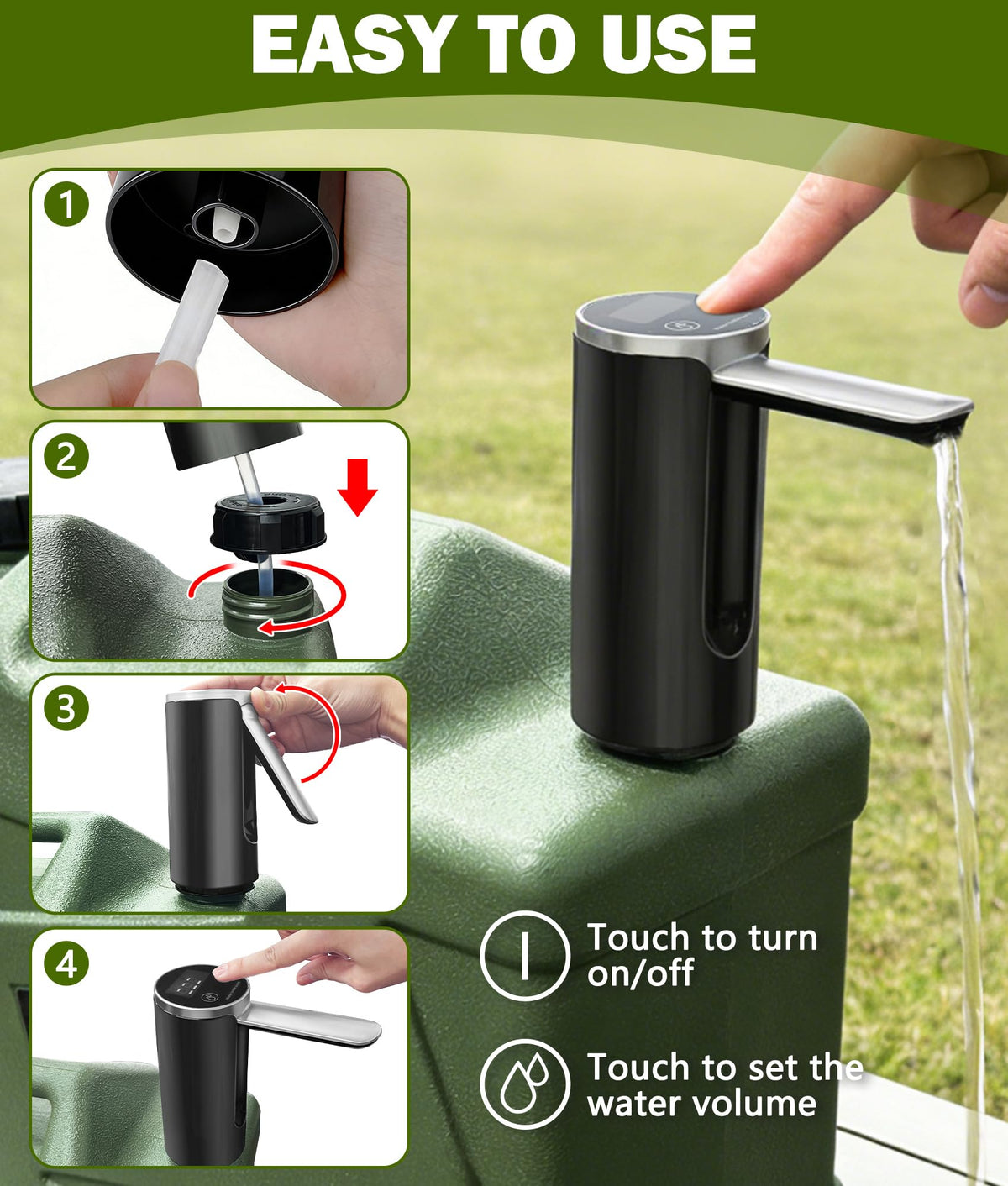 EASY TO USE

1

2

3

4

Touch to turn on/off

Touch to set the water volume